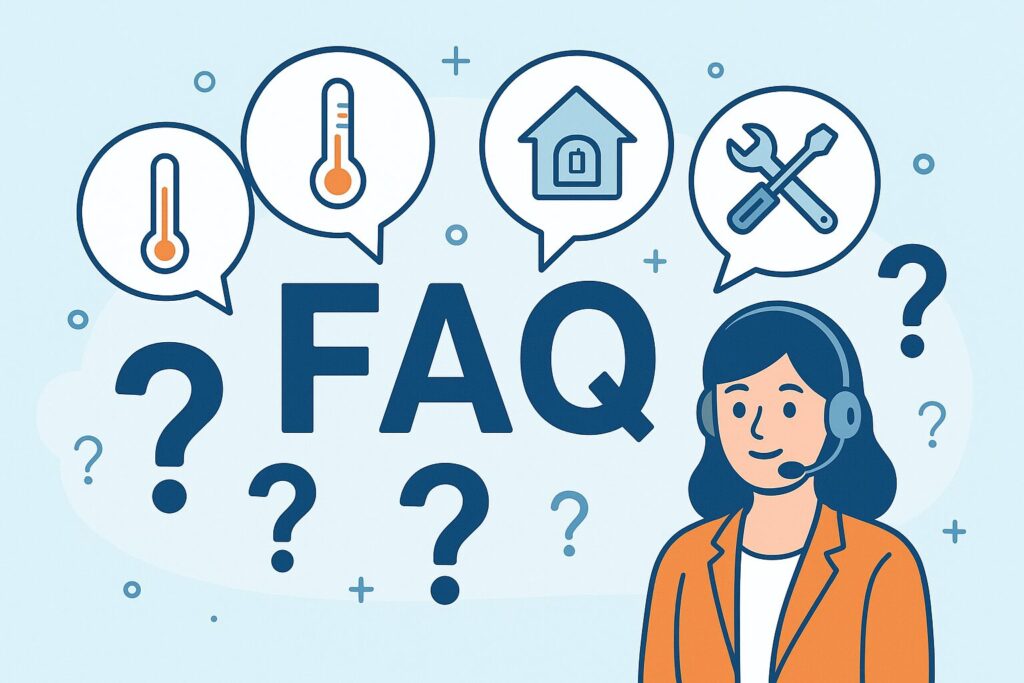 FAQ